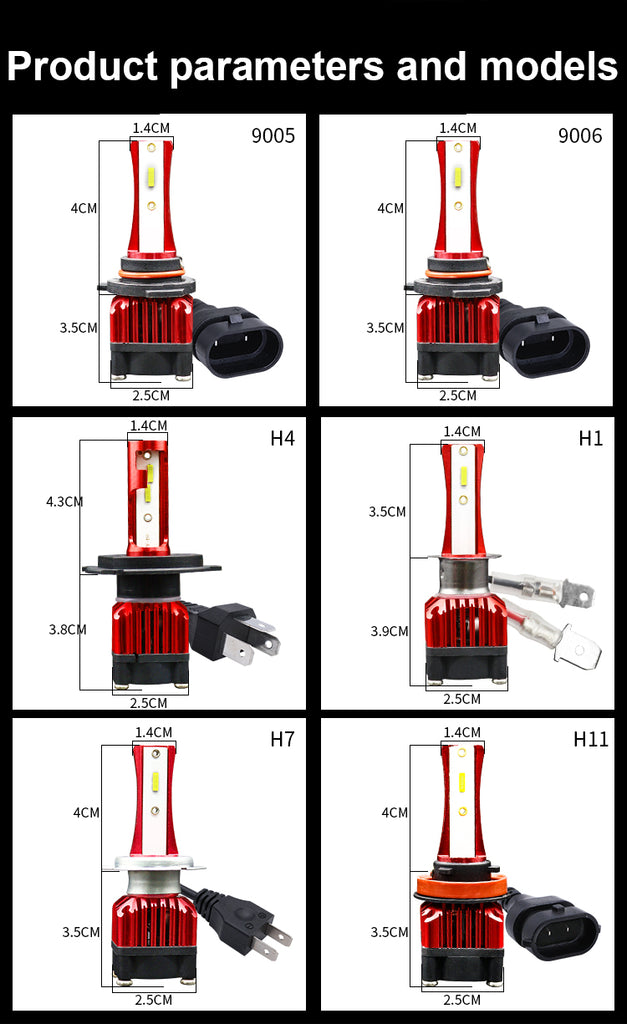 Product parameters and models

1.4CM
9005
4CM
3.5CM
2.5CM

1.4CM
9006
4CM
3.5CM
2.5CM

1.4CM
H4
4.3CM
3.8CM
2.5CM

1.4CM
H1
3.5CM
3.9CM
2.5CM

1.4CM
H7
4CM
3.5CM
2.5CM

1.4CM
H11
4CM
3.5CM
2.5CM